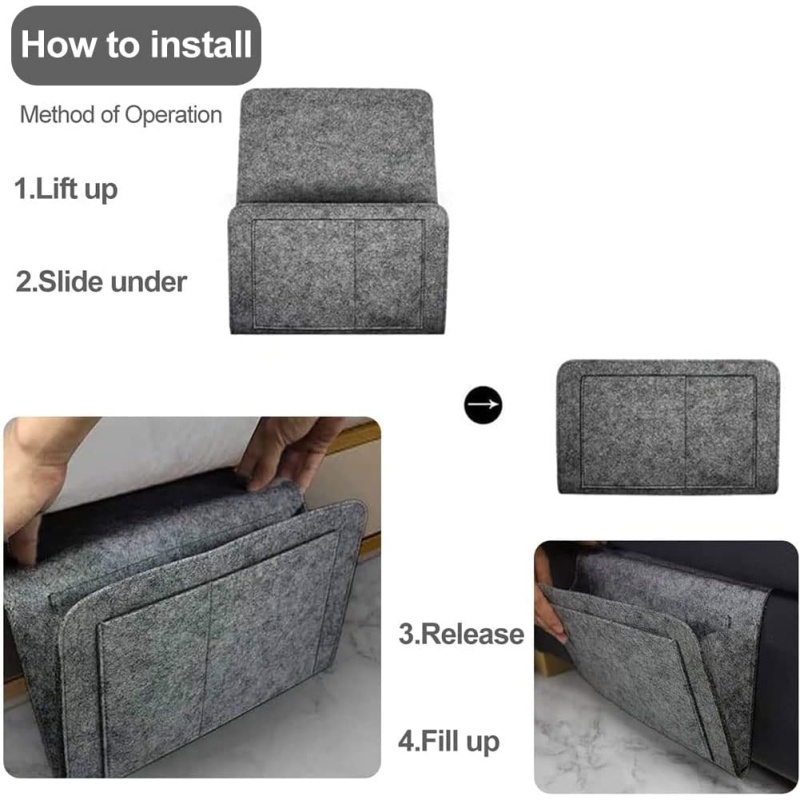 How to install

Method of Operation

1.Lift up

2.Slide under

3.Release

4.Fill up