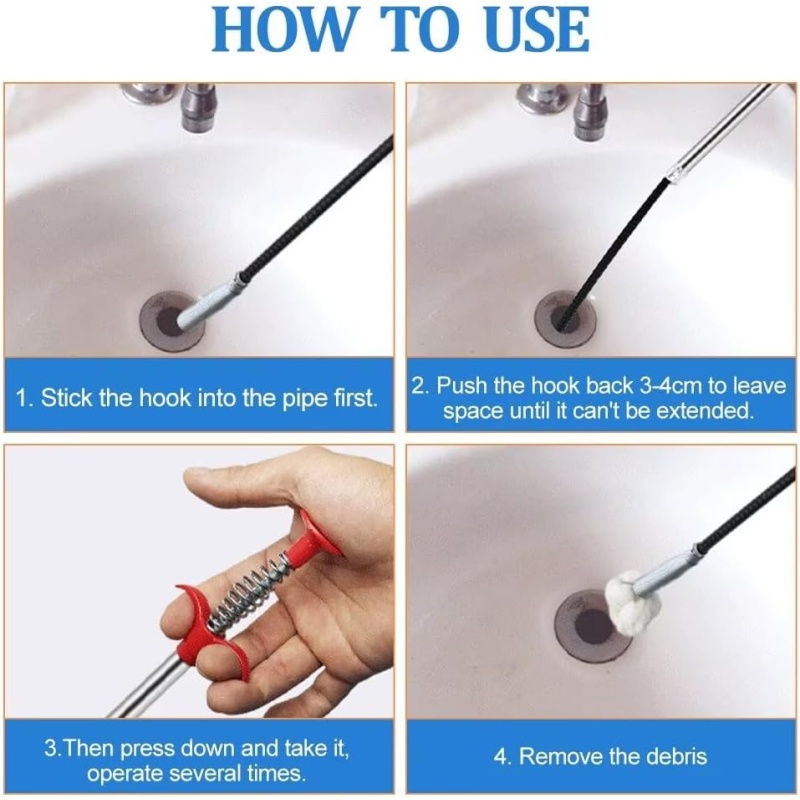 HOW TO USE

1. Stick the hook into the pipe first.

2. Push the hook back 3-4cm to leave space until it can't be extended.

3.Then press down and take it, operate several times.

4. Remove the debris