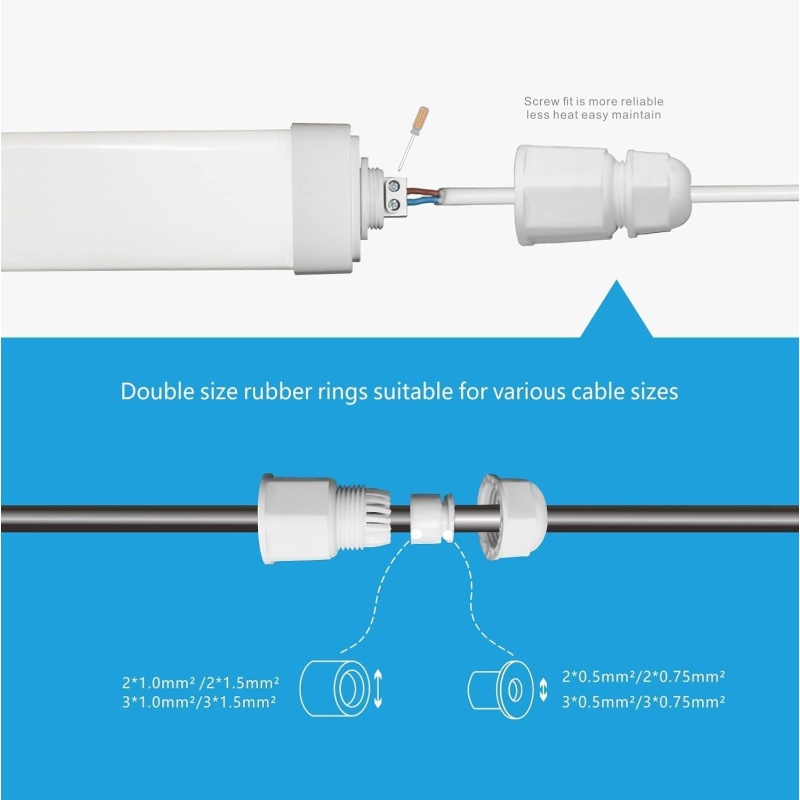 Screw fit is more reliable
less heat easy maintain

Double size rubber rings suitable for various cable sizes

2*1.0mm² /2*1.5mm²
3*1.0mm²/3*1.5mm²

2*0.5mm²/2*0.75mm²
3*0.5mm²/3*0.75mm²