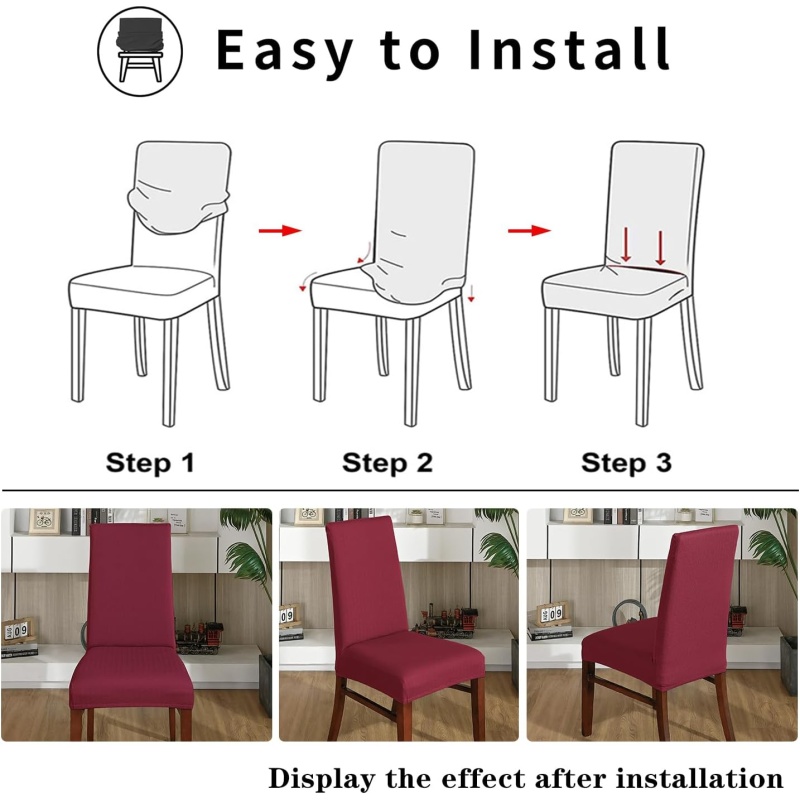 Easy to Install

Step 1

Step 2

Step 3

Display the effect after installation