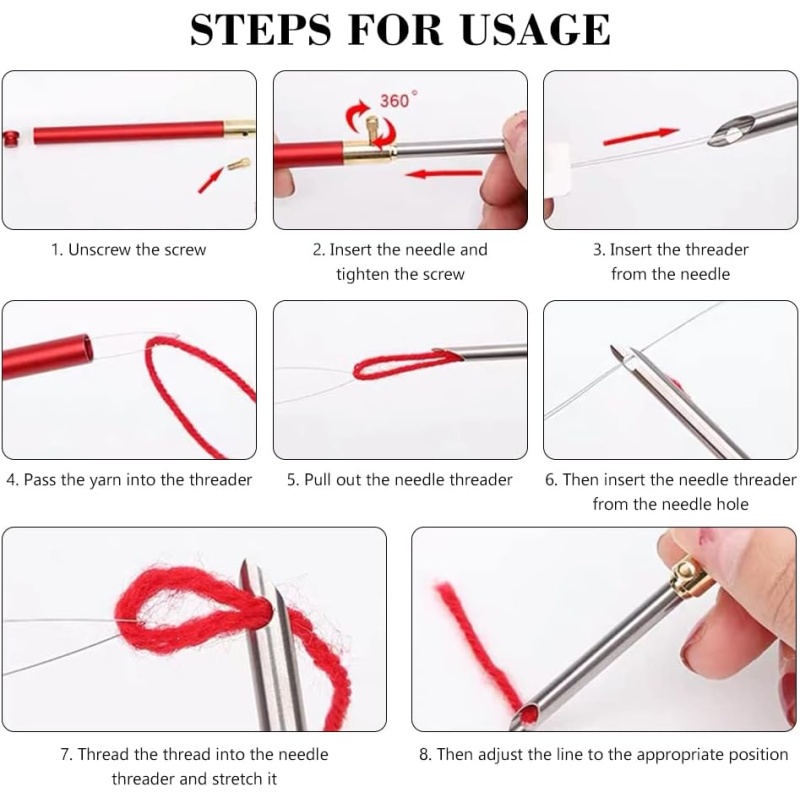 STEPS FOR USAGE

360°

1. Unscrew the screw

2. Insert the needle and tighten the screw

3. Insert the threader from the needle

4. Pass the yarn into the threader

5. Pull out the needle threader

6. Then insert the needle threader from the needle hole

7. Thread the thread into the needle threader and stretch it

8. Then adjust the line to the appropriate position