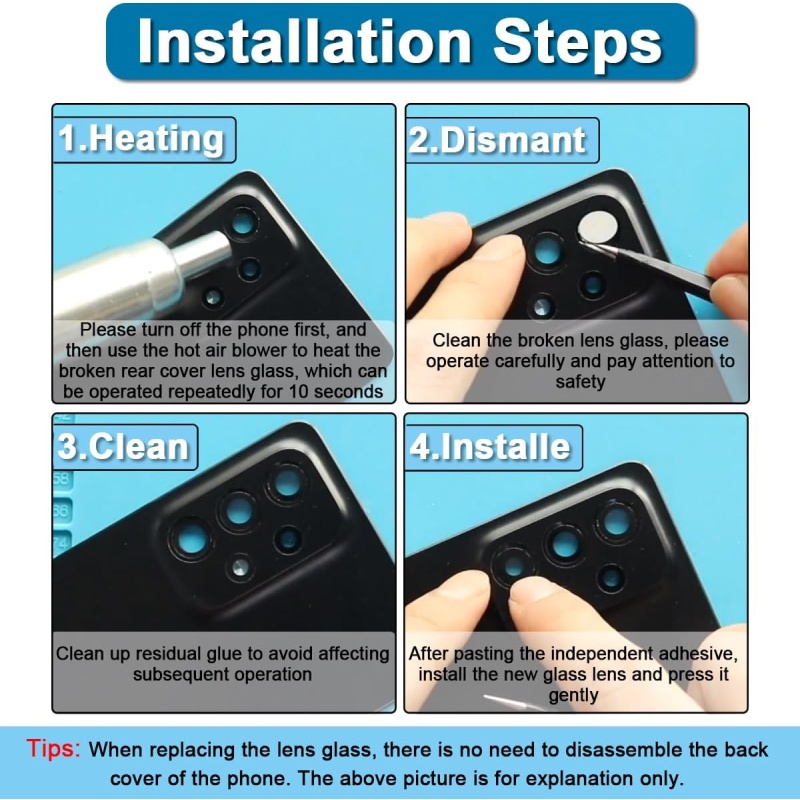 Installation Steps

1.Heating

Please turn off the phone first, and then use the hot air blower to heat the broken rear cover lens glass, which can be operated repeatedly for 10 seconds

2.Dismant

Clean the broken lens glass, please operate carefully and pay attention to safety

3.Clean

58
66
74

Clean up residual glue to avoid affecting subsequent operation

4.Installe

After pasting the independent adhesive, install the new glass lens and press it gently

Tips: When replacing the lens glass, there is no need to disassemble the back cover of the phone. The above picture is for explanation only.