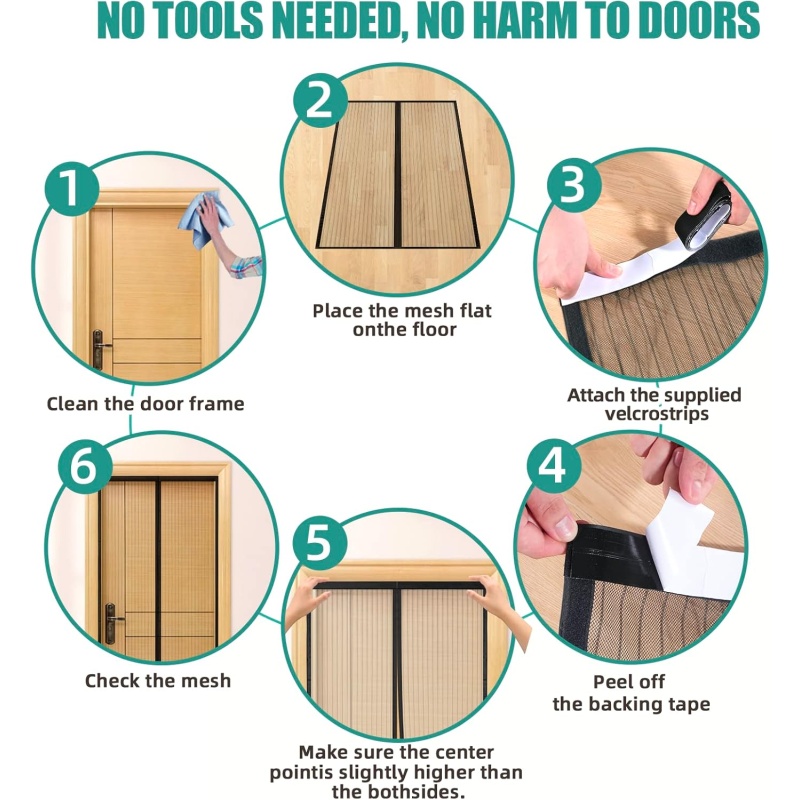 NO TOOLS NEEDED, NO HARM TO DOORS

1

Clean the door frame

2

Place the mesh flat onthe floor

3

Attach the supplied velcrostrips

4

Peel off the backing tape

5

Make sure the center pointis slightly higher than the bothsides.

6

Check the mesh