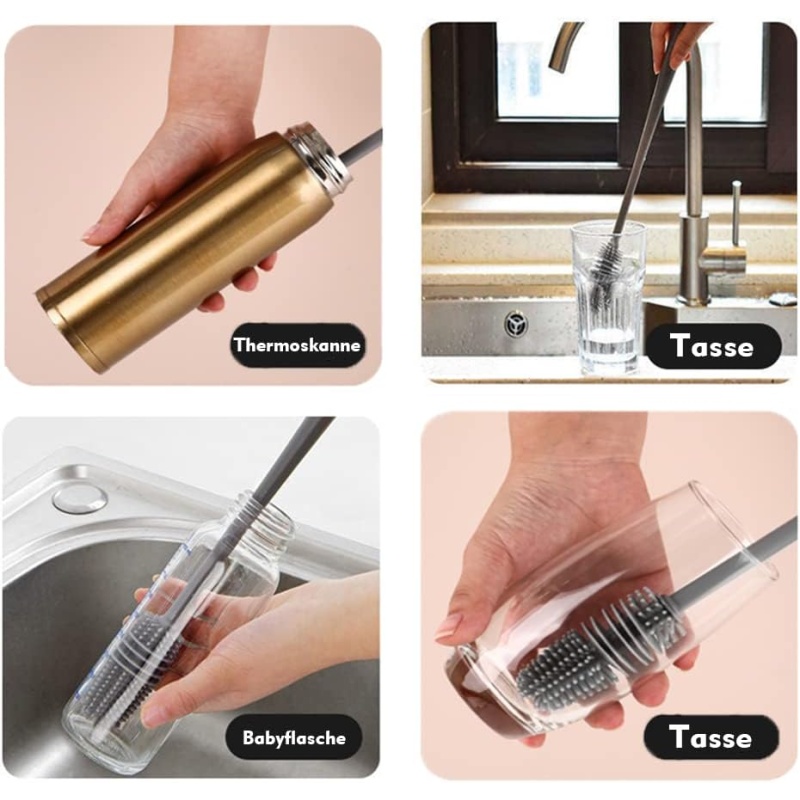 Thermoskanne

Tasse

Babyflasche

Tasse