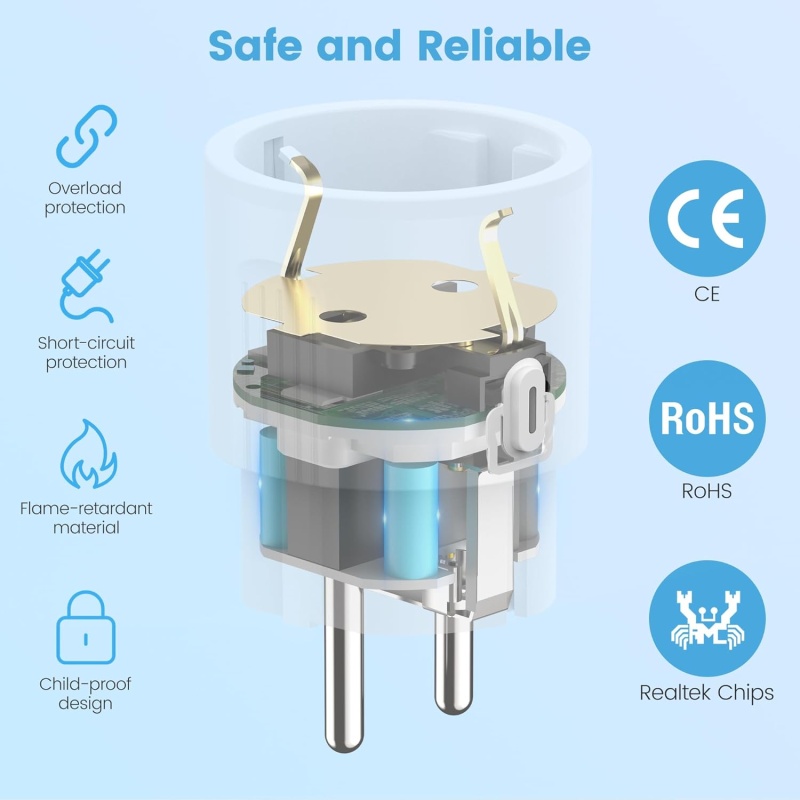 Safe and Reliable

Overload protection

Short-circuit protection

Flame-retardant material

Child-proof design

CE

CE

RoHS

RoHS

Realtek Chips