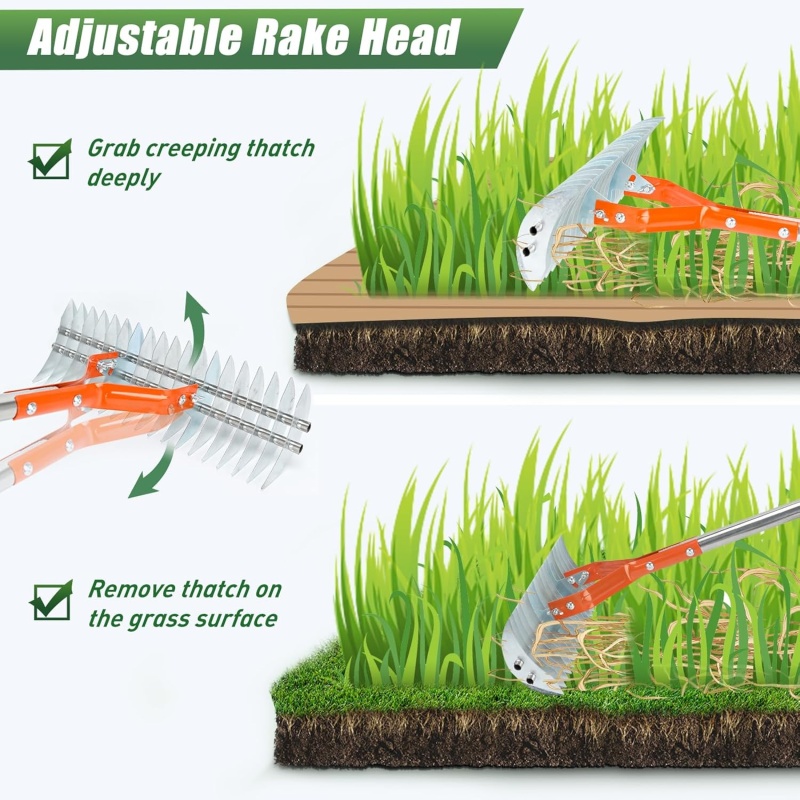 Adjustable Rake Head

Grab creeping thatch deeply

Remove thatch on the grass surface