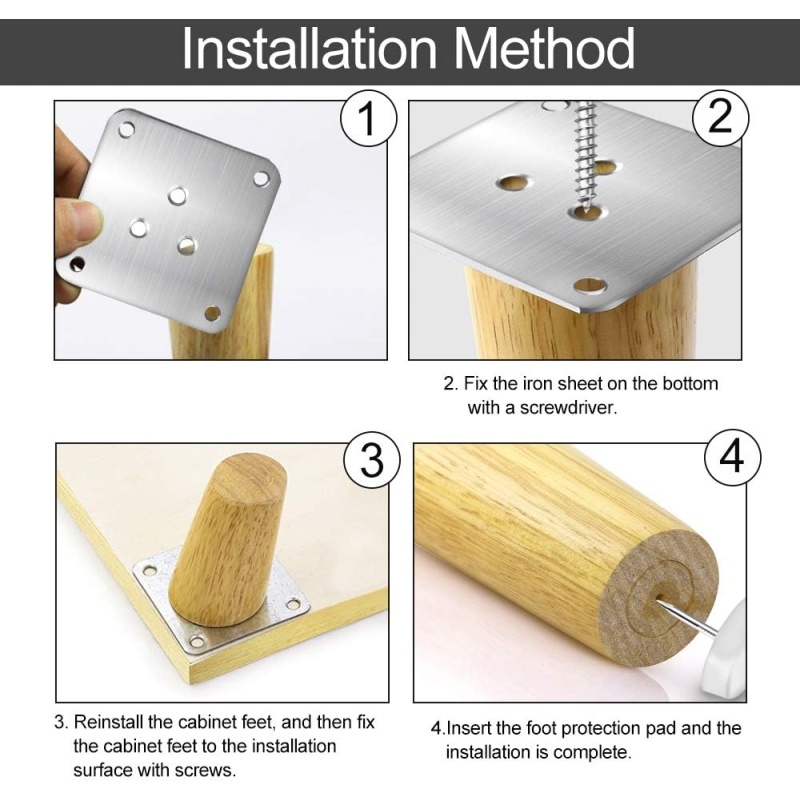 Installation Method

1

2

2. Fix the iron sheet on the bottom with a screwdriver.

3

4

3. Reinstall the cabinet feet, and then fix the cabinet feet to the installation surface with screws.

4.Insert the foot protection pad and the installation is complete.