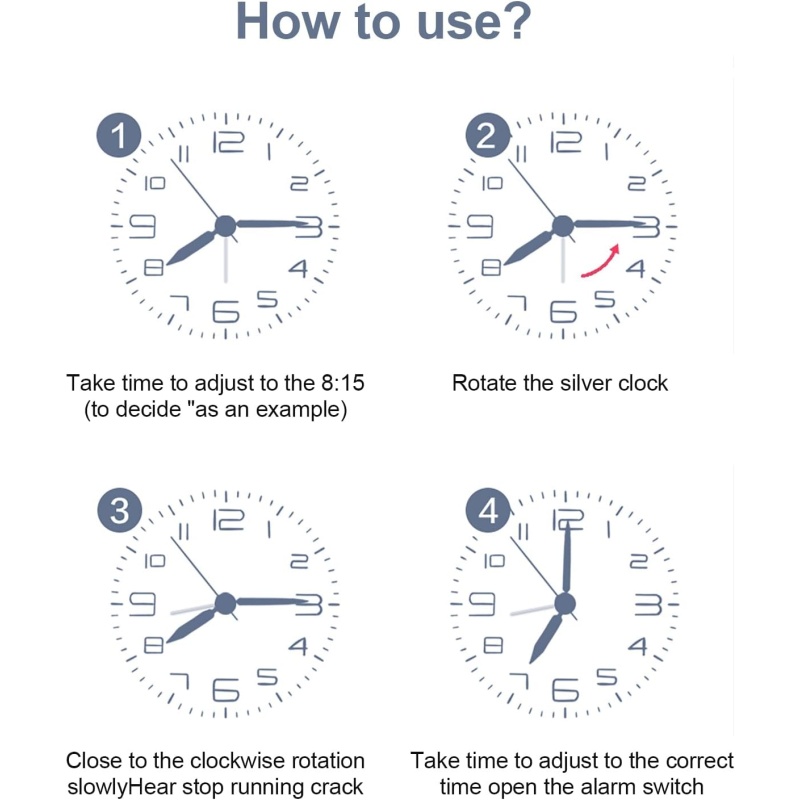 How to use?

1

12 1 2 3 4 5 6 7 8 9 10 11

Take time to adjust to the 8:15 (to decide "as an example)

2

12 1 2 3 4 5 6 7 8 9 10 11

Rotate the silver clock

3

12 1 2 3 4 5 6 7 8 9 10 11

Close to the clockwise rotation slowlyHear stop running crack

4

12 1 2 3 4 5 6 7 8 9 10 11

Take time to adjust to the correct time open the alarm switch