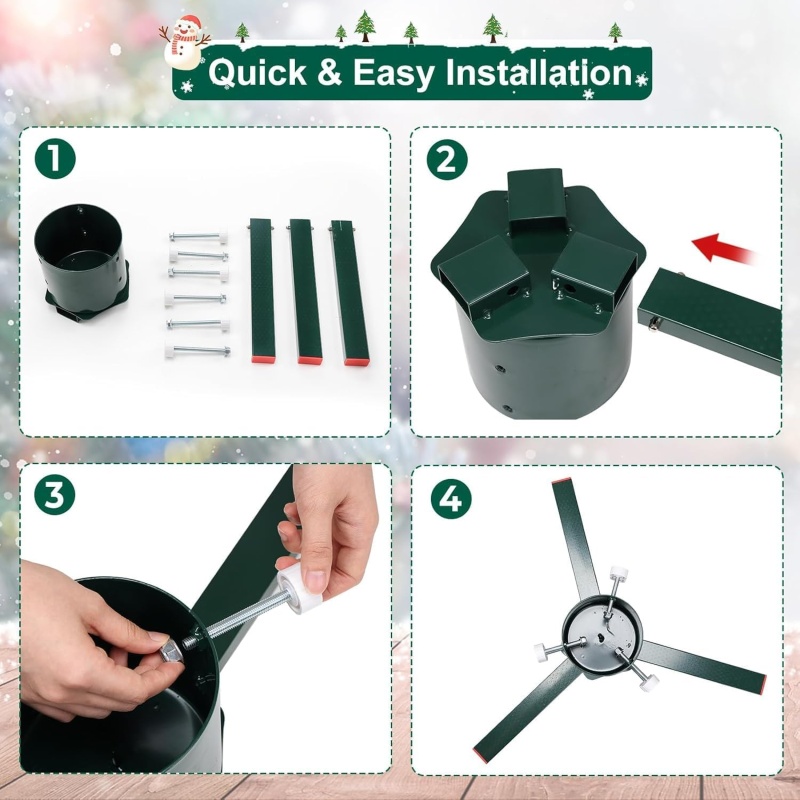 Quick & Easy Installation

1

2

3

4