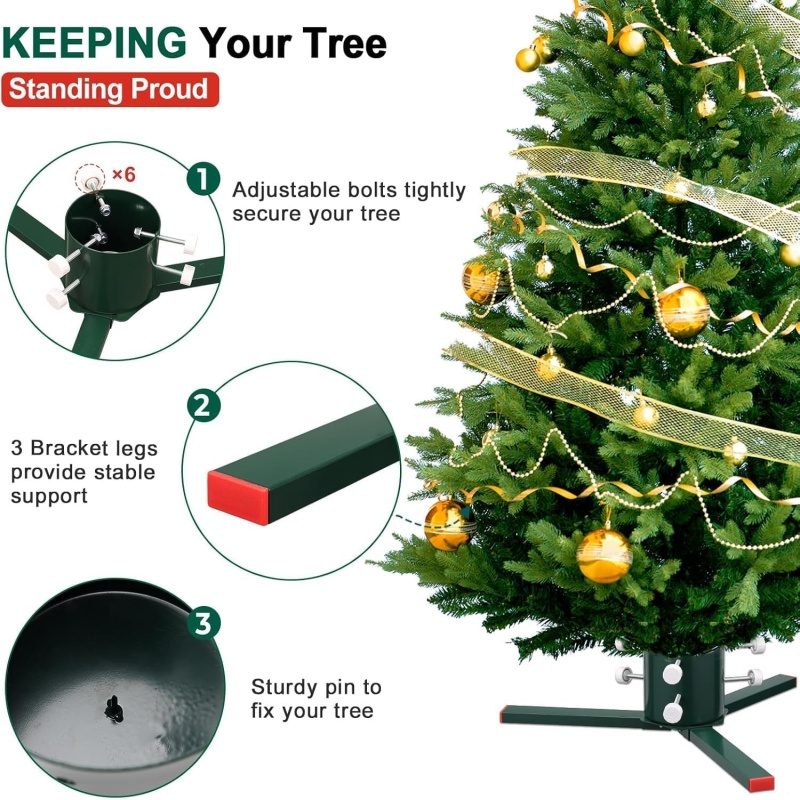 KEEPING Your Tree

Standing Proud

×6

1

Adjustable bolts tightly secure your tree

2

3 Bracket legs provide stable support

3

Sturdy pin to fix your tree