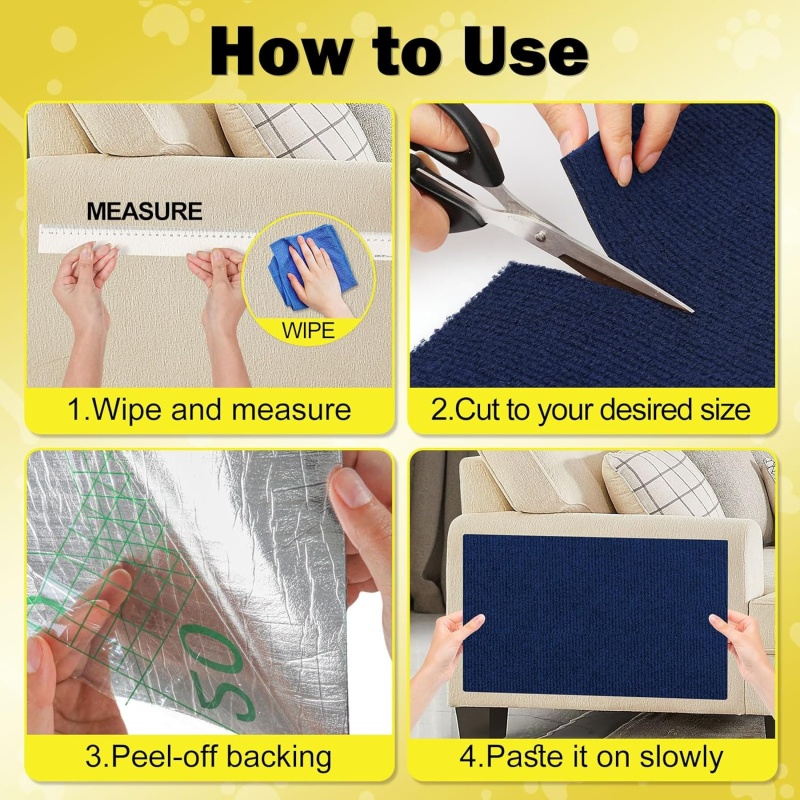 How to Use

MEASURE

WIPE

1.Wipe and measure

2.Cut to your desired size

50

3.Peel-off backing

4.Paste it on slowly