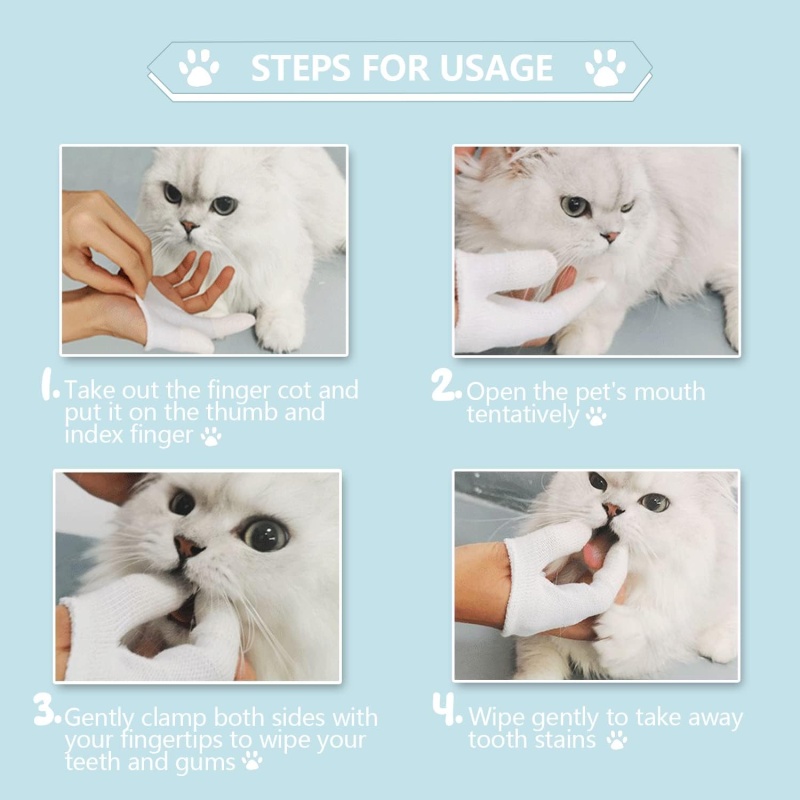 STEPS FOR USAGE

1. Take out the finger cot and put it on the thumb and index finger

2. Open the pet's mouth tentatively

3. Gently clamp both sides with your fingertips to wipe your teeth and gums

4. Wipe gently to take away tooth stains