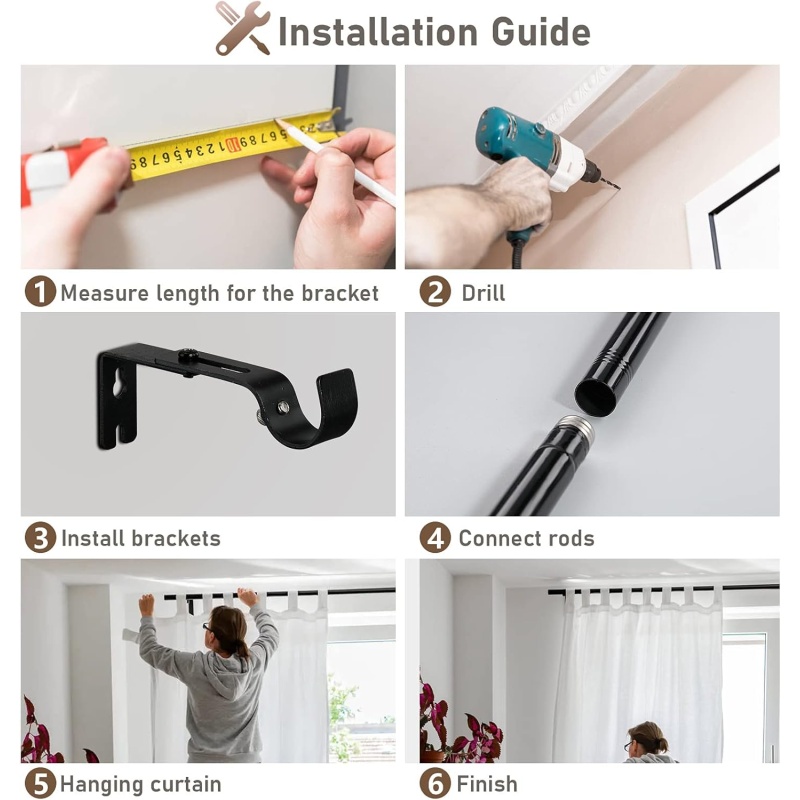 Installation Guide

1 Measure length for the bracket

2 Drill

3 Install brackets

4 Connect rods

5 Hanging curtain

6 Finish