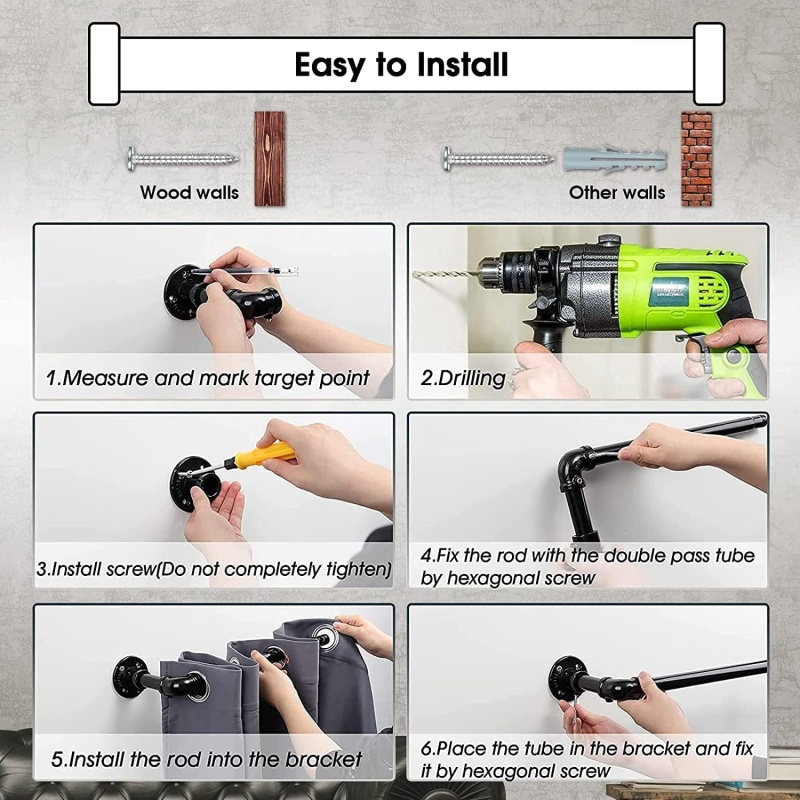 Easy to Install

Wood walls

Other walls

1.Measure and mark target point

2.Drilling

3.Install screw(Do not completely tighten)

4.Fix the rod with the double pass tube by hexagonal screw

5.Install the rod into the bracket

6.Place the tube in the bracket and fix it by hexagonal screw