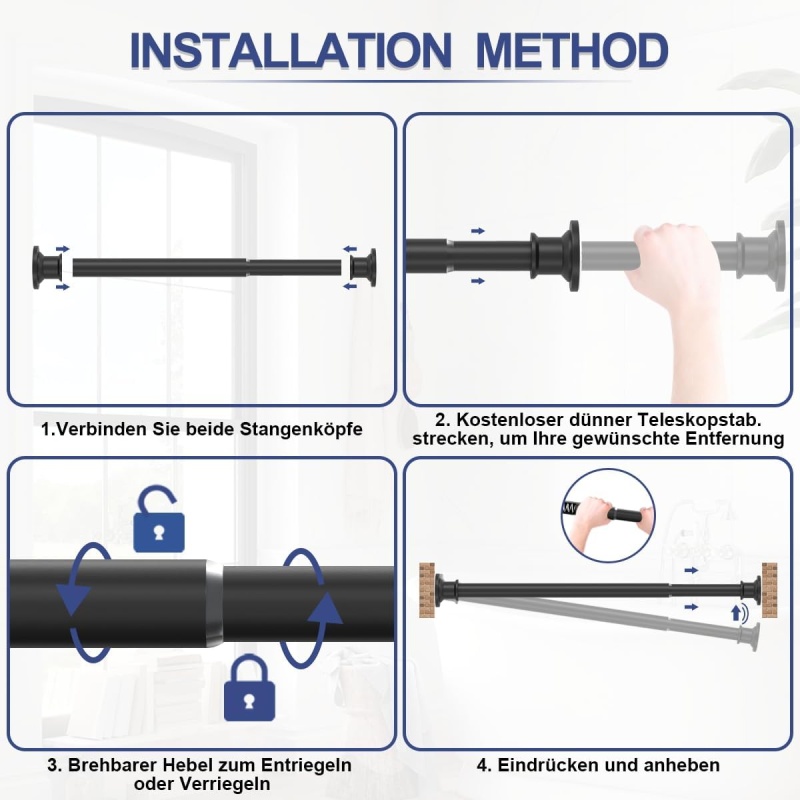 INSTALLATION METHOD

1.Verbinden Sie beide Stangenköpfe

2. Kostenloser dünner Teleskopstab. strecken, um Ihre gewünschte Entfernung

3. Brehbarer Hebel zum Entriegeln oder Verriegeln

4. Eindrücken und anheben