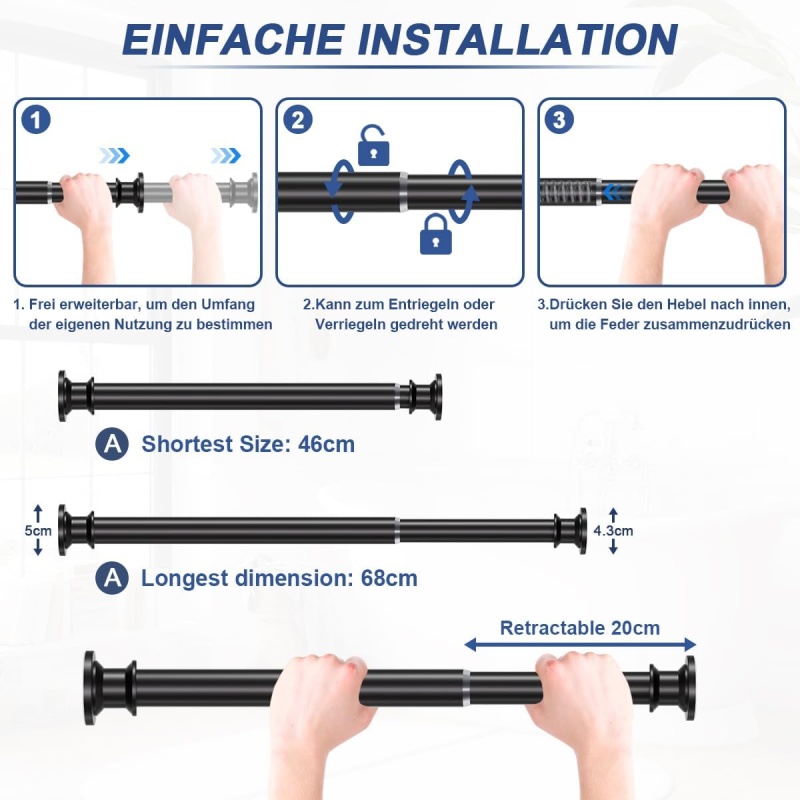 EINFACHE INSTALLATION

1

2

3

1. Frei erweiterbar, um den Umfang der eigenen Nutzung zu bestimmen

2.Kann zum Entriegeln oder Verriegeln gedreht werden

3.Drücken Sie den Hebel nach innen, um die Feder zusammenzudrücken

A Shortest Size: 46cm

5cm

4.3cm

A Longest dimension: 68cm

Retractable 20cm