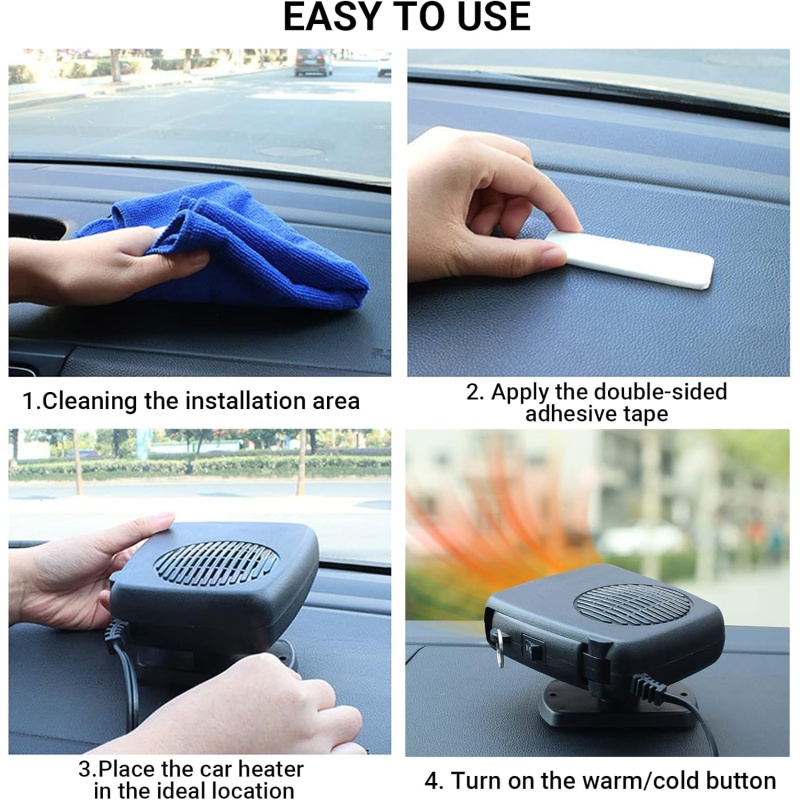 EASY TO USE

1.Cleaning the installation area

2. Apply the double-sided adhesive tape

3.Place the car heater in the ideal location

4. Turn on the warm/cold button