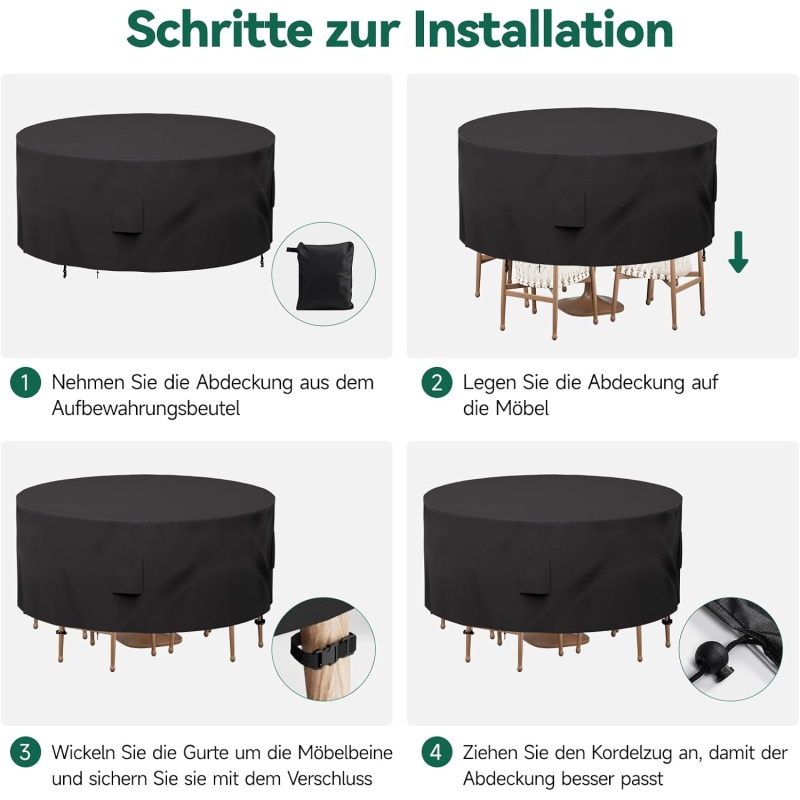 Schritte zur Installation

1 Nehmen Sie die Abdeckung aus dem Aufbewahrungsbeutel

2 Legen Sie die Abdeckung auf die Möbel

3 Wickeln Sie die Gurte um die Möbelbeine und sichern Sie sie mit dem Verschluss

4 Ziehen Sie den Kordelzug an, damit der Abdeckung besser passt